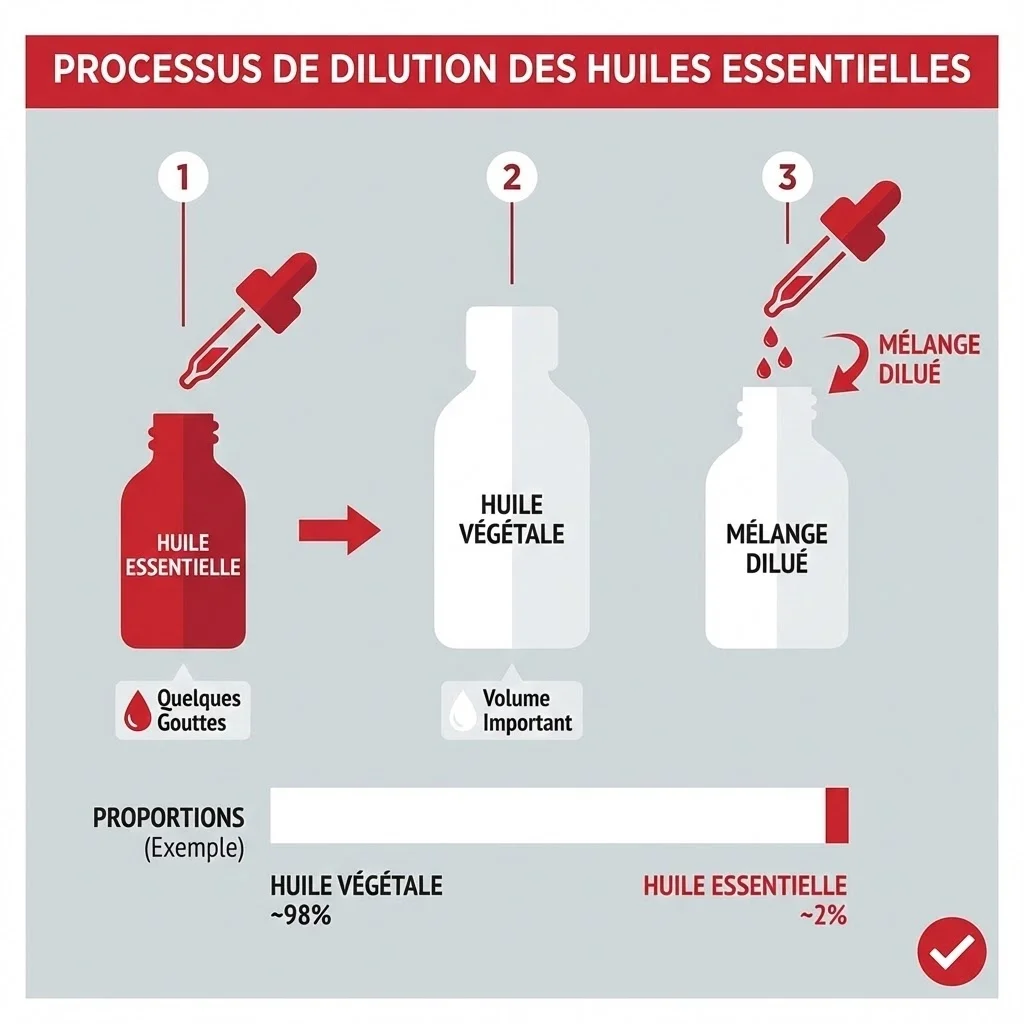 PROCESSUS DE DILUTION DES HUILES ESSENTIELLES

1

HUILE ESSENTIELLE

Quelques Gouttes

2

HUILE VÉGÉTALE

Volume Important

3

MÉLANGE DILUÉ

MÉLANGE DILUÉ

PROPORTIONS
(Exemple)

HUILE VÉGÉTALE
~98%

HUILE ESSENTIELLE
~2%