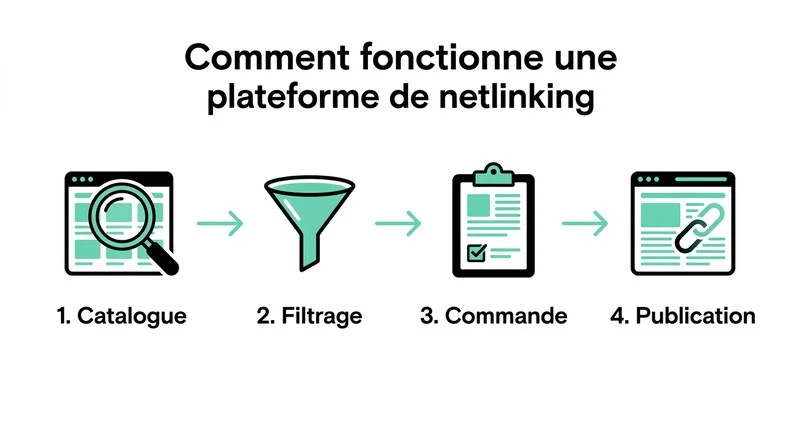 Comment fonctionne une plateforme de netlinking

1. Catalogue

2. Filtrage

3. Commande

4. Publication