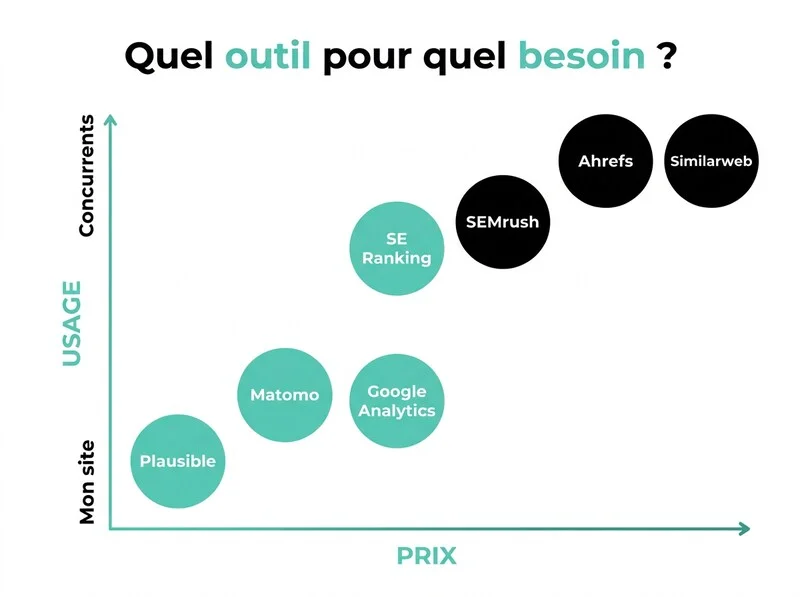 Quel outil pour quel besoin ?

Concurrents
USAGE
Mon site

Ahrefs
Similarweb
SEMrush
SE Ranking
Matomo
Google Analytics
Plausible

PRIX