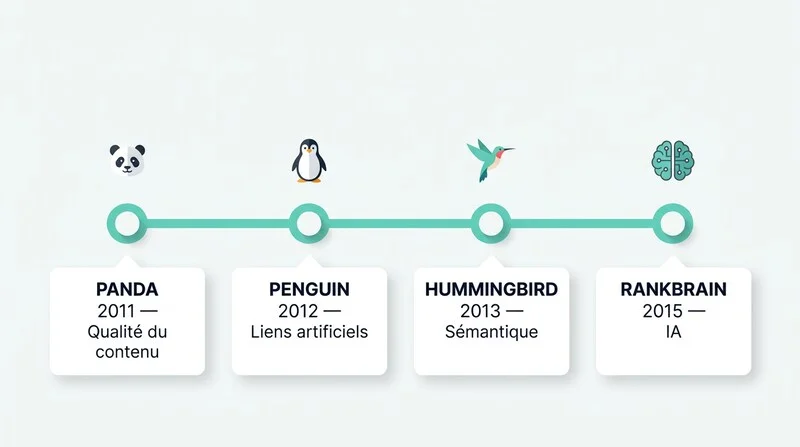 PANDA
2011 —
Qualité du contenu

PENGUIN
2012 —
Liens artificiels

HUMMINGBIRD
2013 —
Sémantique

RANKBRAIN
2015 —
IA