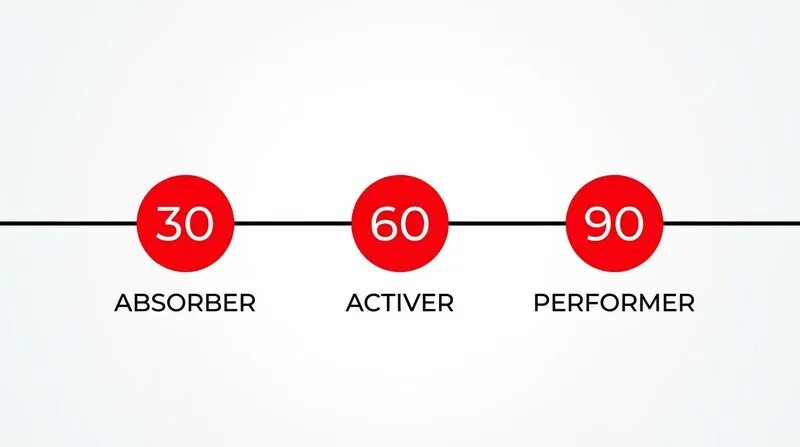 30
ABSORBER

60
ACTIVER

90
PERFORMER